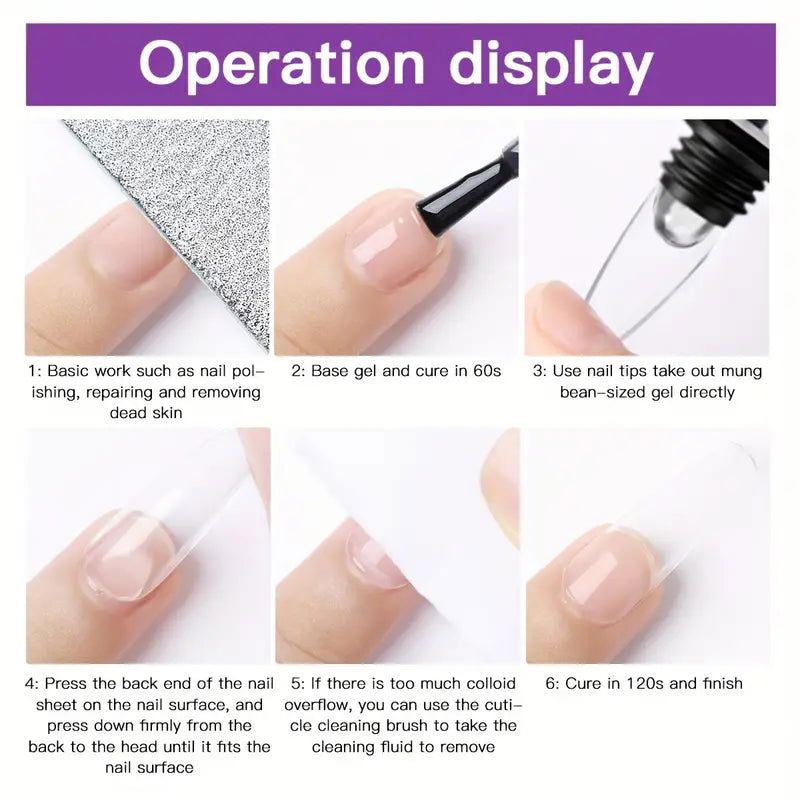 Operation display

1: Basic work such as nail polishing, repairing and removing dead skin

2: Base gel and cure in 60s

3: Use nail tips take out mung bean-sized gel directly

4: Press the back end of the nail sheet on the nail surface, and press down firmly from the back to the head until it fits the nail surface

5: If there is too much colloid overflow, you can use the cuticle cleaning brush to take the cleaning fluid to remove

6: Cure in 120s and finish