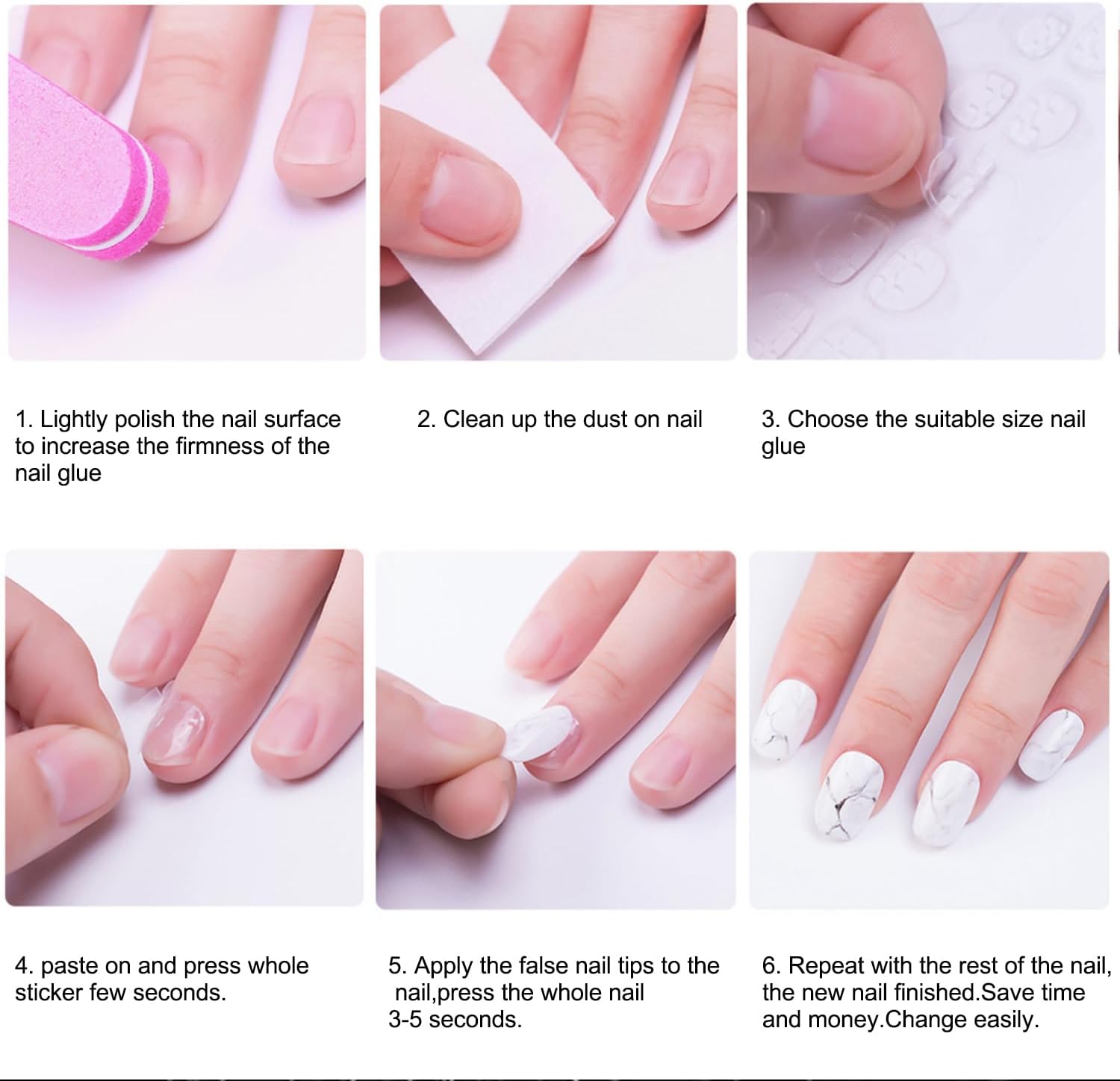 1. Lightly polish the nail surface to increase the firmness of the nail glue

2. Clean up the dust on nail

3. Choose the suitable size nail glue

4. paste on and press whole sticker few seconds.

5. Apply the false nail tips to the nail,press the whole nail 3-5 seconds.

6. Repeat with the rest of the nail, the new nail finished.Save time and money.Change easily.